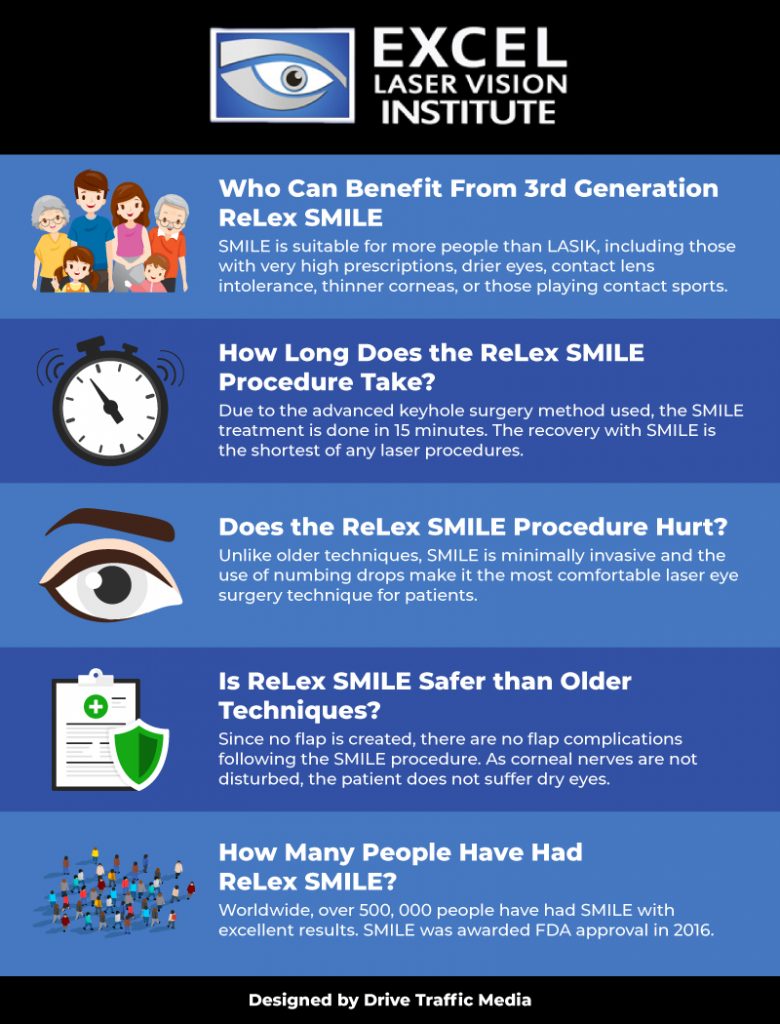 EXCEL
LASER VISION
INSTITUTE

Who Can Benefit From 3rd Generation ReLex SMILE

SMILE is suitable for more people than LASIK, including those with very high prescriptions, drier eyes, contact lens intolerance, thinner corneas, or those playing contact sports.

How Long Does the ReLex SMILE Procedure Take?

Due to the advanced keyhole surgery method used, the SMILE treatment is done in 15 minutes. The recovery with SMILE is the shortest of any laser procedures.

Does the ReLex SMILE Procedure Hurt?

Unlike older techniques, SMILE is minimally invasive and the use of numbing drops make it the most comfortable laser eye surgery technique for patients.

Is ReLex SMILE Safer than Older Techniques?

Since no flap is created, there are no flap complications following the SMILE procedure. As corneal nerves are not disturbed, the patient does not suffer dry eyes.

How Many People Have Had ReLex SMILE?

Worldwide, over 500, 000 people have had SMILE with excellent results. SMILE was awarded FDA approval in 2016.

Designed by Drive Traffic Media