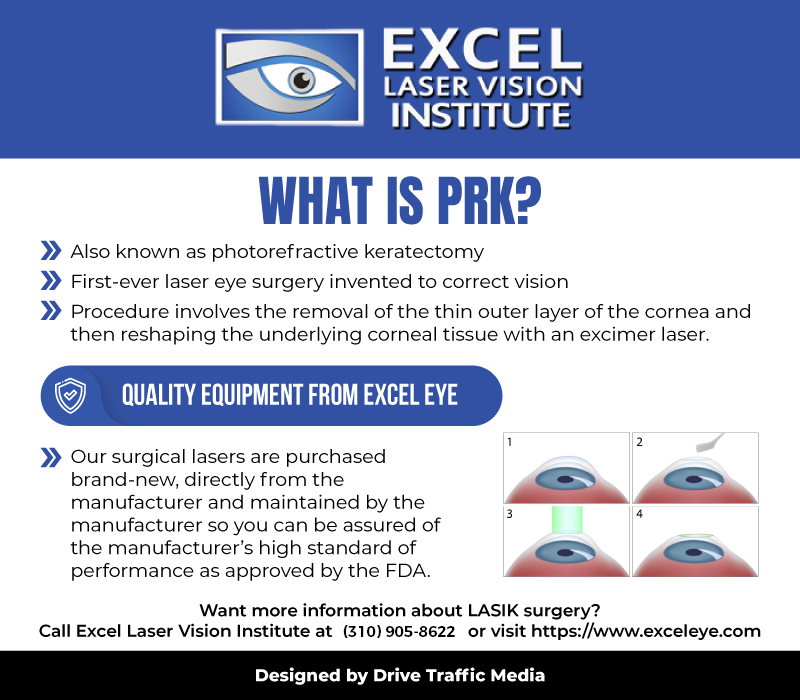 EXCEL LASER VISION INSTITUTE

WHAT IS PRK?

Also known as photorefractive keratectomy

First-ever laser eye surgery invented to correct vision

Procedure involves the removal of the thin outer layer of the cornea and then reshaping the underlying corneal tissue with an excimer laser.

QUALITY EQUIPMENT FROM EXCEL EYE

Our surgical lasers are purchased brand-new, directly from the manufacturer and maintained by the manufacturer so you can be assured of the manufacturer's high standard of performance as approved by the FDA.

1
2
3
4

Want more information about LASIK surgery?
Call Excel Laser Vision Institute at (310) 905-8622 or visit https://www.exceleye.com

Designed by Drive Traffic Media