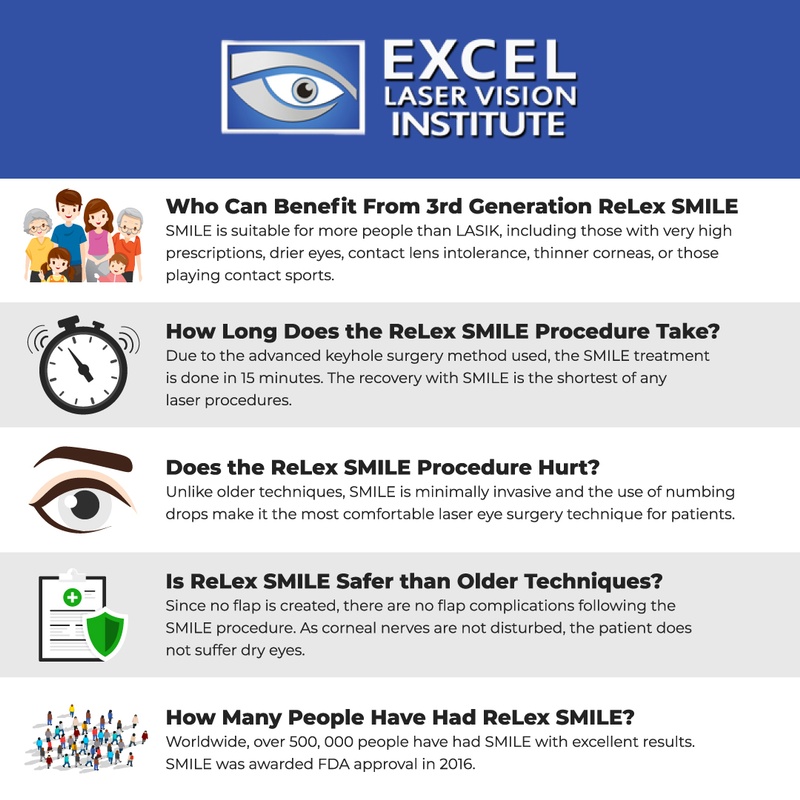 EXCEL
LASER VISION
INSTITUTE

Who Can Benefit From 3rd Generation ReLex SMILE
SMILE is suitable for more people than LASIK, including those with very high prescriptions, drier eyes, contact lens intolerance, thinner corneas, or those playing contact sports.

How Long Does the ReLex SMILE Procedure Take?
Due to the advanced keyhole surgery method used, the SMILE treatment is done in 15 minutes. The recovery with SMILE is the shortest of any laser procedures.

Does the ReLex SMILE Procedure Hurt?
Unlike older techniques, SMILE is minimally invasive and the use of numbing drops make it the most comfortable laser eye surgery technique for patients.

Is ReLex SMILE Safer than Older Techniques?
Since no flap is created, there are no flap complications following the SMILE procedure. As corneal nerves are not disturbed, the patient does not suffer dry eyes.

How Many People Have Had ReLex SMILE?
Worldwide, over 500, 000 people have had SMILE with excellent results. SMILE was awarded FDA approval in 2016.